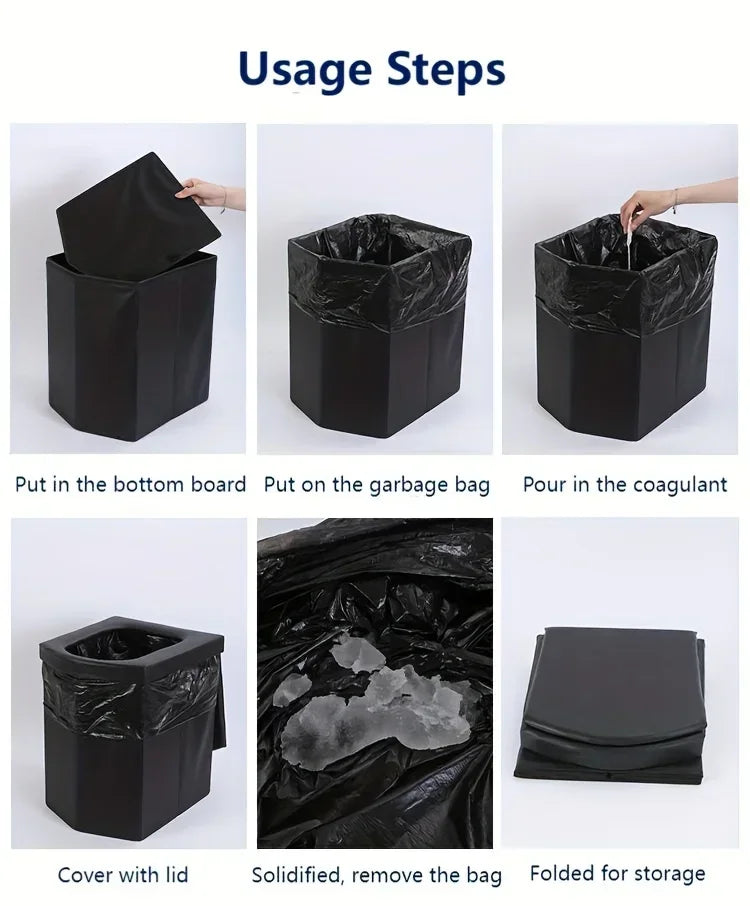 Usage Steps

Put in the bottom board

Put on the garbage bag

Pour in the coagulant

Cover with lid

Solidified, remove the bag

Folded for storage